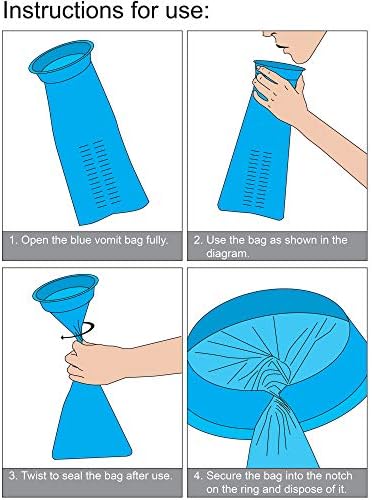 Instructions for use:

1. Open the blue vomit bag fully.

2. Use the bag as shown in the diagram.

3. Twist to seal the bag after use.

4. Secure the bag into the notch on the ring and dispose of it.