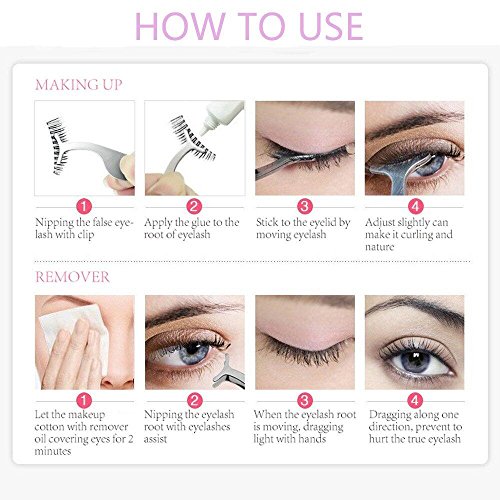 HOW TO USE

MAKING UP

1
Nipping the false eyelash with clip

2
Apply the glue to the root of eyelash

3
Stick to the eyelid by moving eyelash

4
Adjust slightly can make it curling and nature

REMOVER

1
Let the makeup cotton with remover oil covering eyes for 2 minutes

2
Nipping the eyelash root with eyelashes assist

3
When the eyelash root is moving, dragging light with hands

4
Dragging along one direction, prevent to hurt the true eyelash