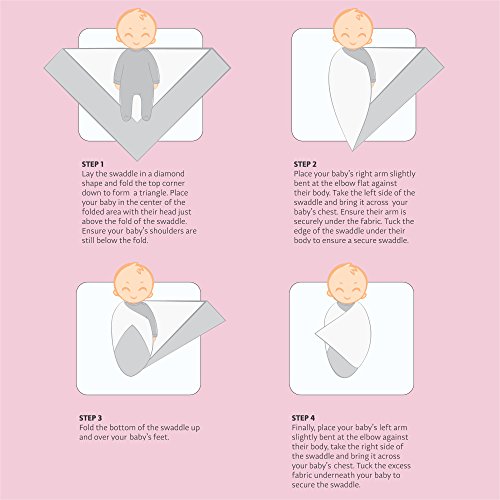 STEP 1
Lay the swaddle in a diamond shape and fold the top corner down to form a triangle. Place your baby in the center of the folded area with their head just above the fold of the swaddle. Ensure your baby's shoulders are still below the fold.

STEP 2
Place your baby's right arm slightly bent at the elbow flat against their body. Take the left side of the swaddle and bring it across your baby's chest. Ensure their arm is securely under the fabric. Tuck the edge of the swaddle under their body to ensure a secure swaddle.

STEP 3
Fold the bottom of the swaddle up and over your baby's feet.

STEP 4
Finally, place your baby's left arm slightly bent at the elbow against their body, take the right side of the swaddle and bring it across your baby's chest. Tuck the excess fabric underneath your baby to secure the swaddle.