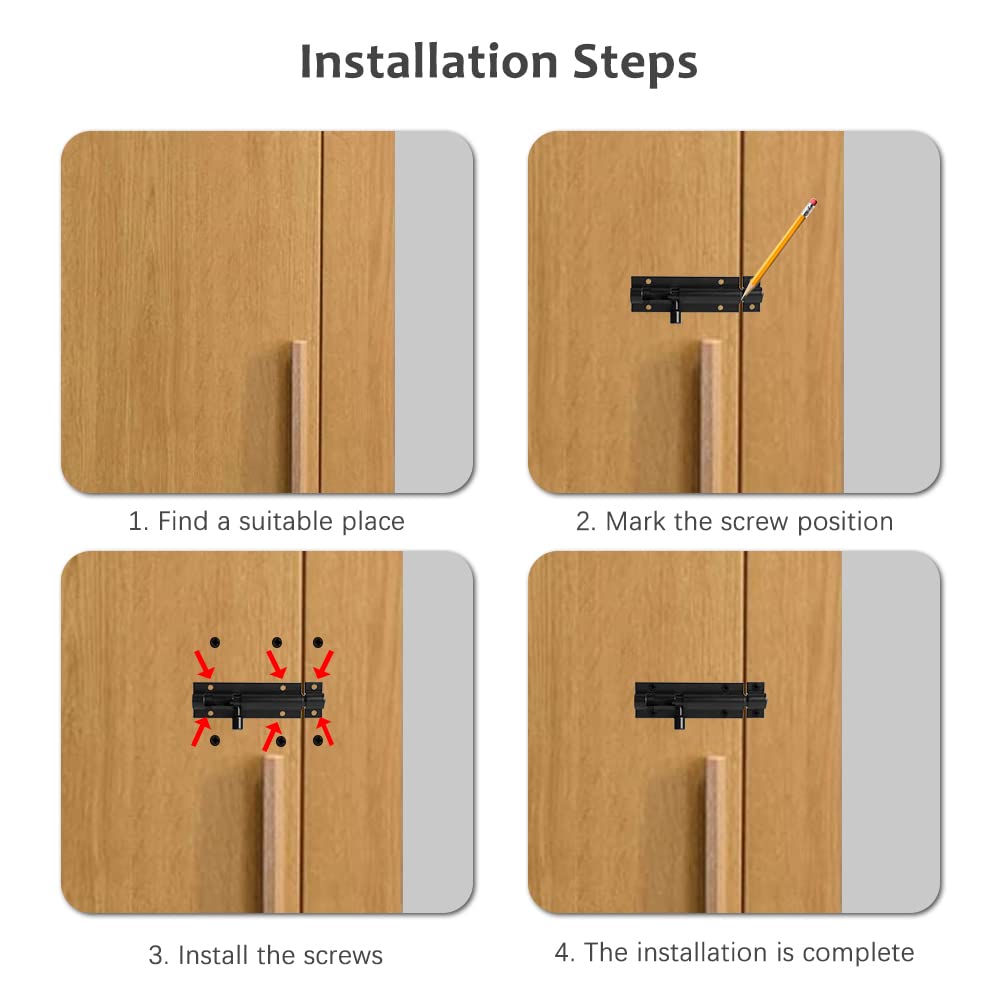 Installation Steps

1. Find a suitable place

2. Mark the screw position

3. Install the screws

4. The installation is complete