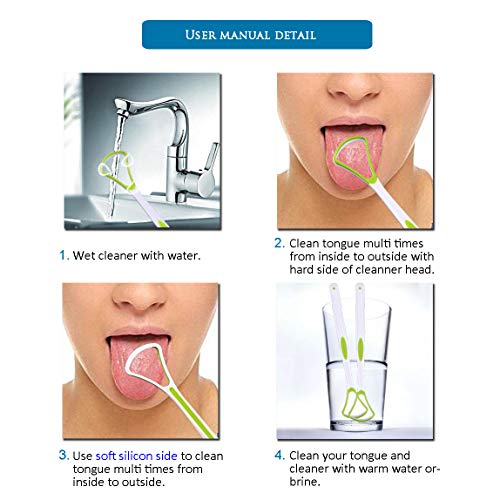 USER MANUAL DETAIL

1. Wet cleaner with water.

2. Clean tongue multi times from inside to outside with hard side of cleanner head.

3. Use soft silicon side to clean tongue multi times from inside to outside.

4. Clean your tongue and cleaner with warm water or-brine.