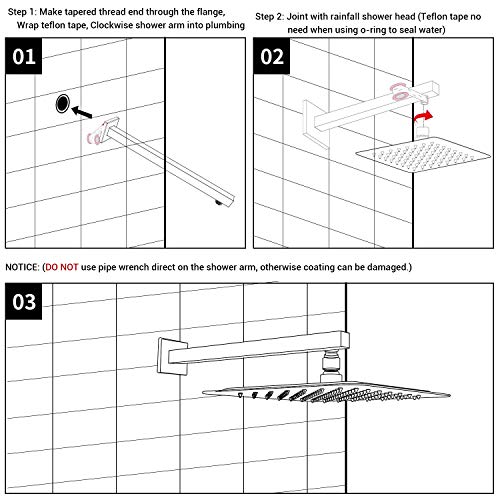 Step 1: Make tapered thread end through the flange, Wrap teflon tape, Clockwise shower arm into plumbing

01

Step 2: Joint with rainfall shower head (Teflon tape no need when using o-ring to seal water)

02

NOTICE: (DO NOT use pipe wrench direct on the shower arm, otherwise coating can be damaged.)

03