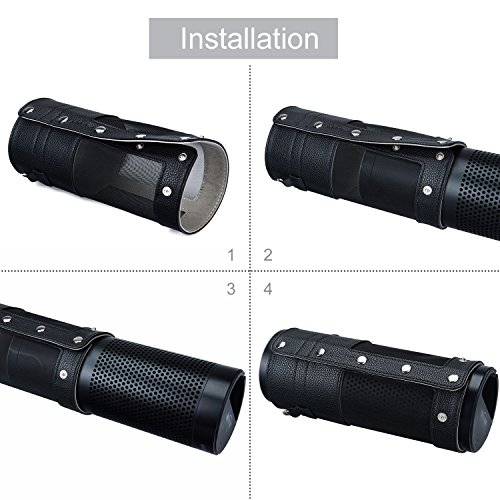 Installation

1 2

3 4