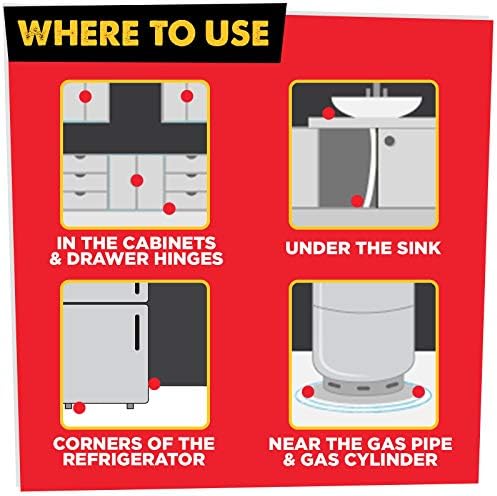 WHERE TO USE

IN THE CABINETS & DRAWER HINGES

UNDER THE SINK

CORNERS OF THE REFRIGERATOR

NEAR THE GAS PIPE & GAS CYLINDER