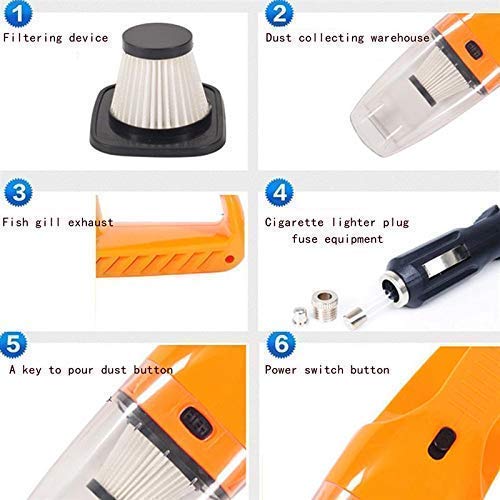 1
Filtering device

2
Dust collecting warehouse

3
Fish gill exhaust

4
Cigarette lighter plug
fuse equipment

5
A key to pour dust button

6
Power switch button