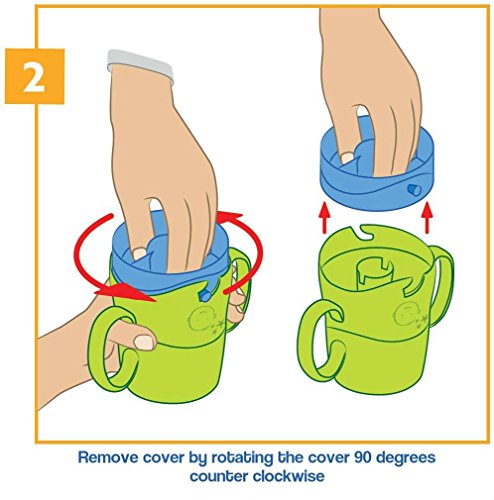 2

Remove cover by rotating the cover 90 degrees counter clockwise