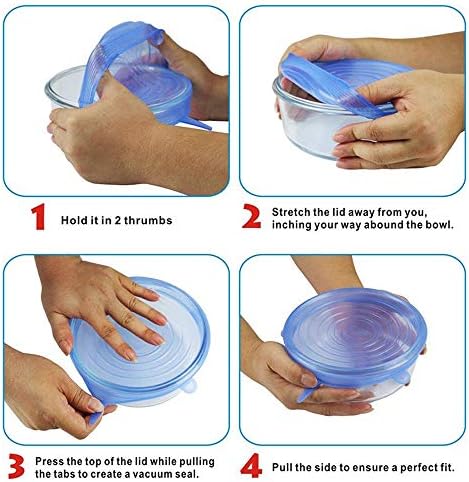 1 Hold it in 2 thrumbs

2 Stretch the lid away from you, inching your way abound the bowl.

3 Press the top of the lid while pulling the tabs to create a vacuum seal.

4 Pull the side to ensure a perfect fit.