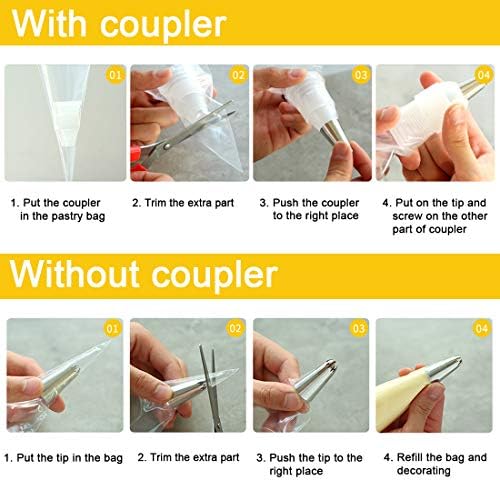 With coupler

01

02

03

04

1. Put the coupler in the pastry bag

2. Trim the extra part

3. Push the coupler to the right place

4. Put on the tip and screw on the other part of coupler

Without coupler

01

02

03

04

1. Put the tip in the bag

2. Trim the extra part

3. Push the tip to the right place

4. Refill the bag and decorating