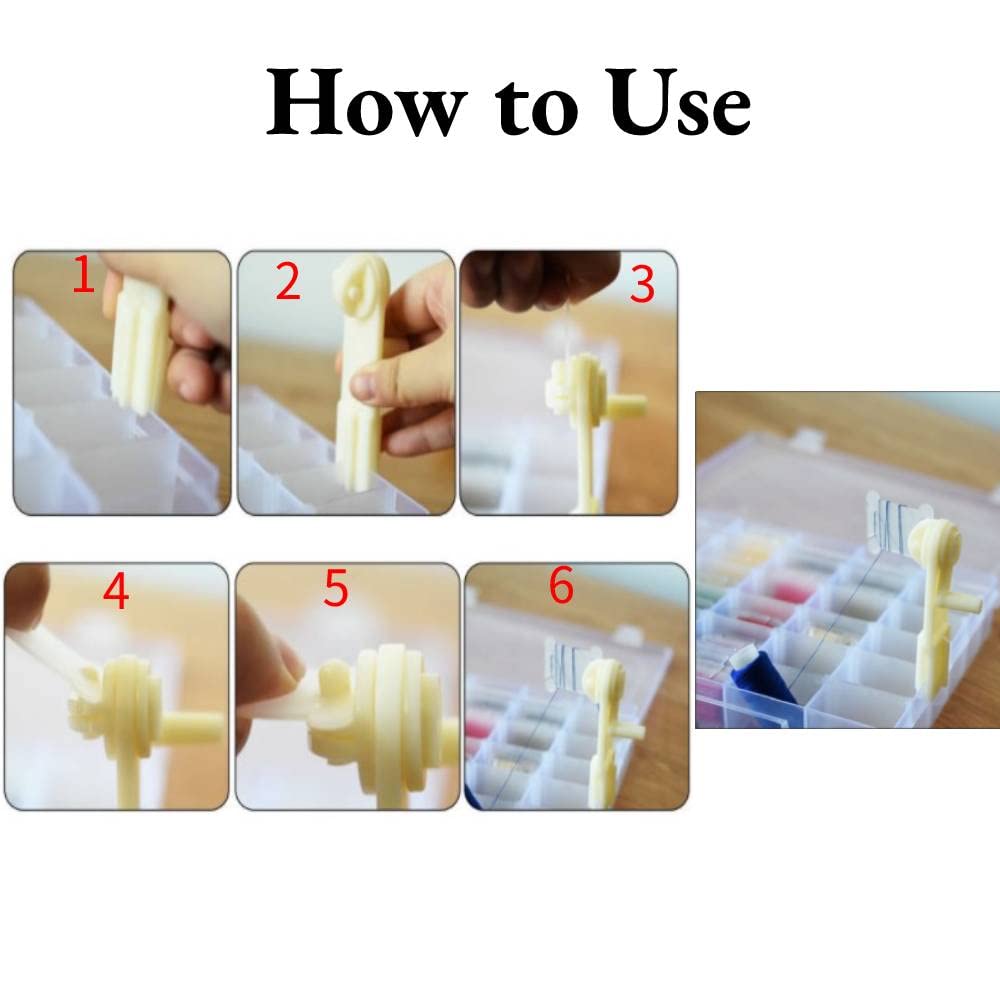 How to Use

1

2

3

4

5

6