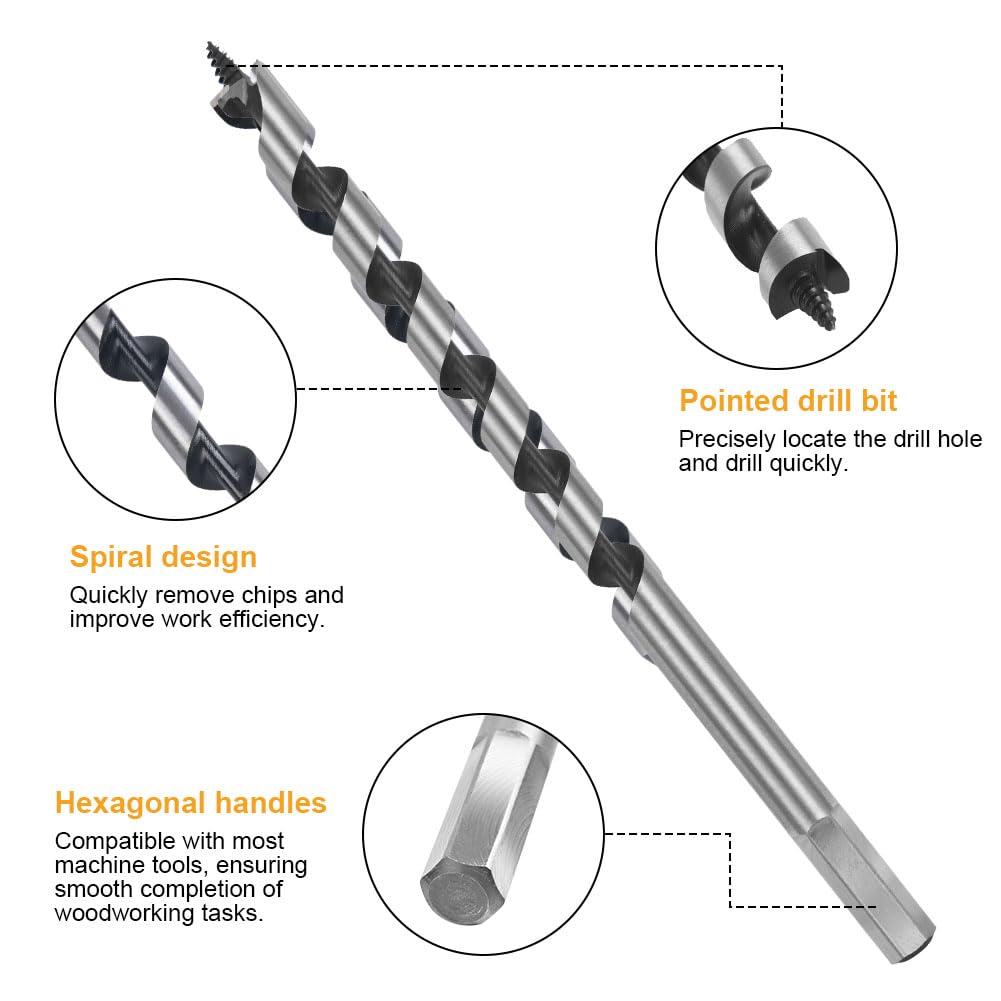 Pointed drill bit

Precisely locate the drill hole and drill quickly.

Spiral design

Quickly remove chips and improve work efficiency.

Hexagonal handles

Compatible with most machine tools, ensuring smooth completion of woodworking tasks.