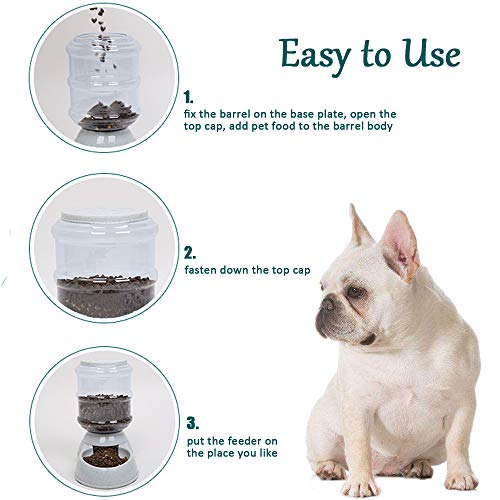 Easy to Use

1.
fix the barrel on the base plate, open the top cap, add pet food to the barrel body

2.
fasten down the top cap

3.
put the feeder on the place you like