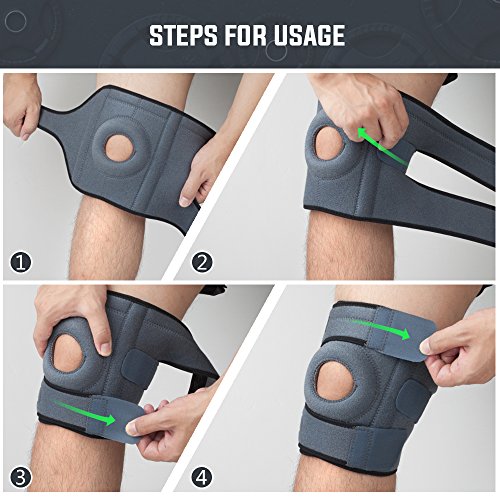 STEPS FOR USAGE

1

2

3

4