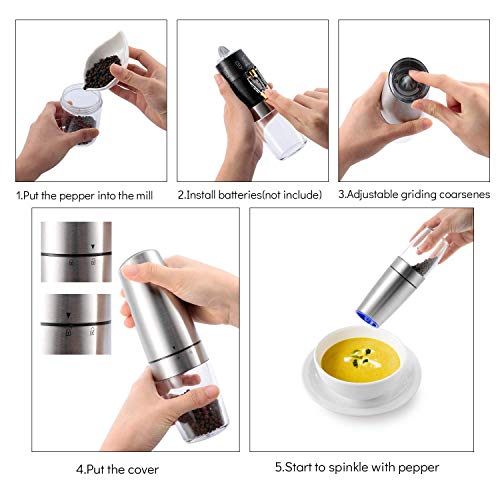 1.Put the pepper into the mill

2.Install batteries(not include)

3.Adjustable griding coarsenes

4.Put the cover

5.Start to spinkle with pepper