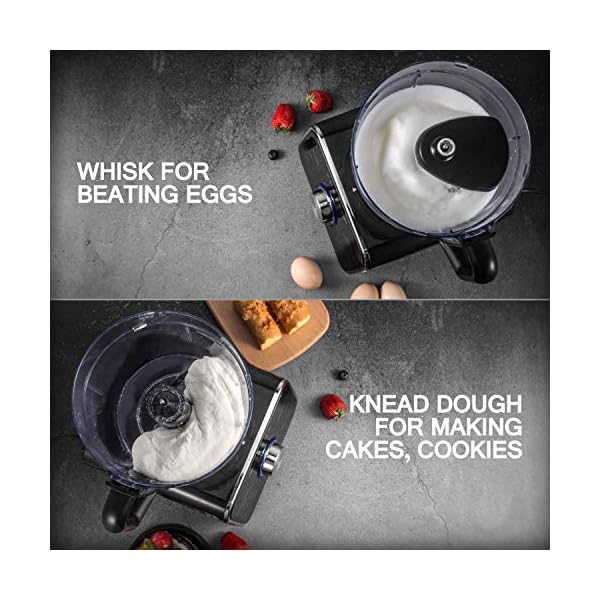 WHISK FOR BEATING EGGS

KNEAD DOUGH FOR MAKING CAKES, COOKIES