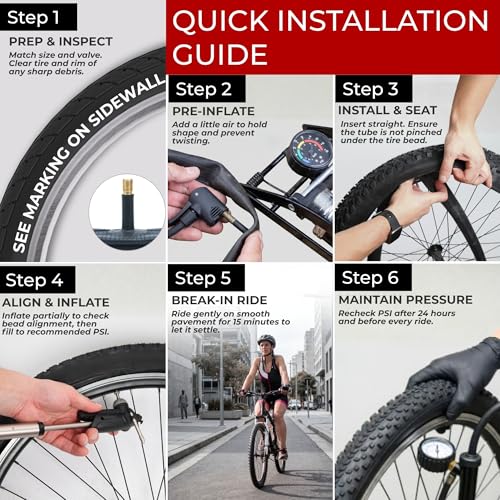 QUICK INSTALLATION GUIDE

Step 1

PREP & INSPECT

Match size and valve. Clear tire and rim of any sharp debris.

SEE MARKING ON SIDEWALL

Step 2

PRE-INFLATE

Add a little air to hold shape and prevent twisting.

Step 3

INSTALL & SEAT

Insert straight. Ensure the tube is not pinched under the tire bead.

Step 4

ALIGN & INFLATE

Inflate partially to check bead alignment, then fill to recommended PSI.

Step 5

BREAK-IN RIDE

Ride gently on smooth pavement for 15 minutes to let it settle.

Step 6

MAINTAIN PRESSURE

Recheck PSI after 24 hours and before every ride.