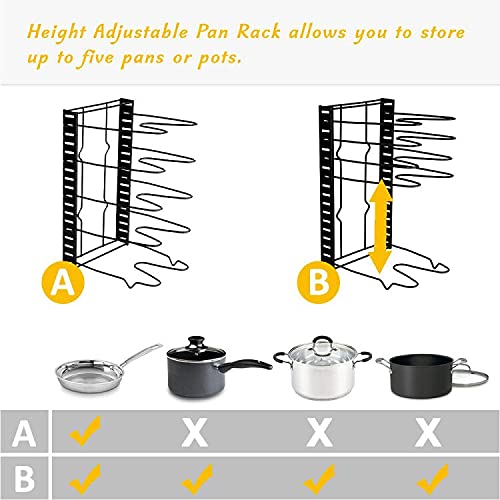 Height Adjustable Pan Rack allows you to store up to five pans or pots.

A

B

| A | ✓ | X | X | X |
|---|---|---|---|---|
| B | ✓ | ✓ | ✓ | ✓ |