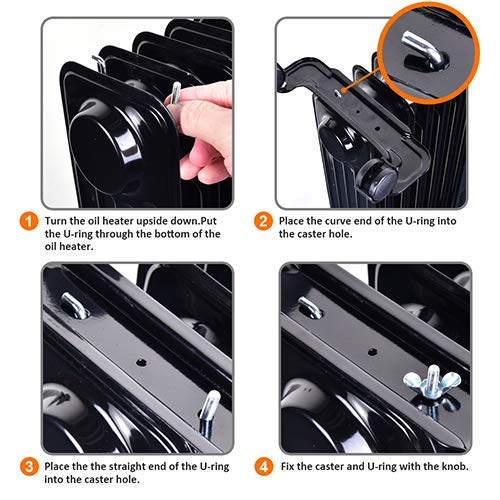 1 Turn the oil heater upside down.Put the U-ring through the bottom of the oil heater.

2 Place the curve end of the U-ring into the caster hole.

3 Place the the straight end of the U-ring into the caster hole.

4 Fix the caster and U-ring with the knob.