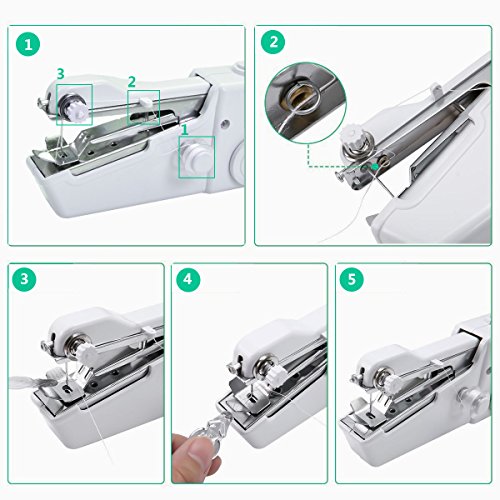 1
3
2
1

2

3

4

5