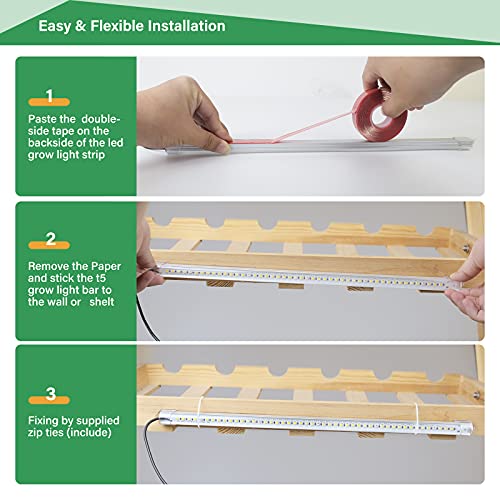 Easy & Flexible Installation

1

Paste the double-side tape on the backside of the led grow light strip

2

Remove the Paper and stick the t5 grow light bar to the wall or shelt

3

Fixing by supplied zip ties (include)