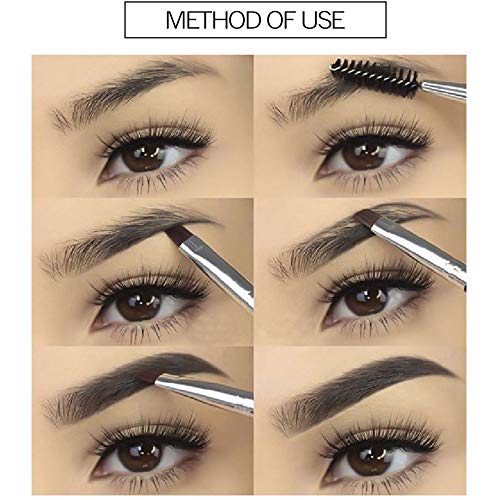 METHOD OF USE