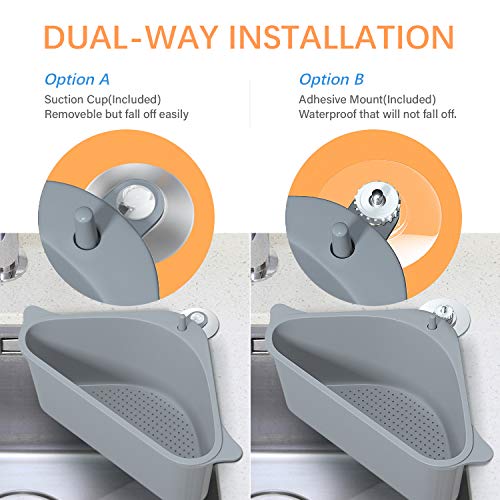 DUAL-WAY INSTALLATION

Option A
Suction Cup(Included)
Removeble but fall off easily

Option B
Adhesive Mount(Included)
Waterproof that will not fall off.