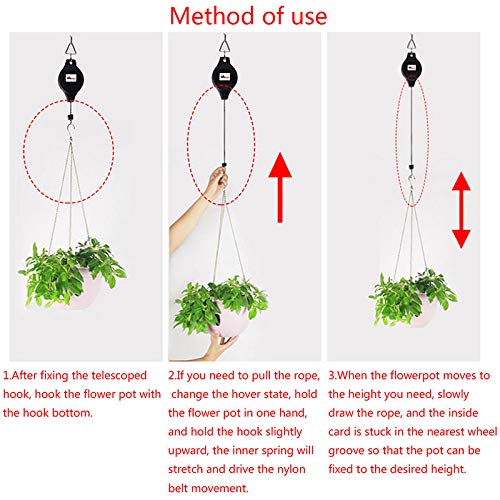 Method of use

1.After fixing the telescoped hook, hook the flower pot with the hook bottom.

2.If you need to pull the rope, change the hover state, hold the flower pot in one hand, and hold the hook slightly upward, the inner spring will stretch and drive the nylon belt movement.

3.When the flowerpot moves to the height you need, slowly draw the rope, and the inside card is stuck in the nearest wheel groove so that the pot can be fixed to the desired height.