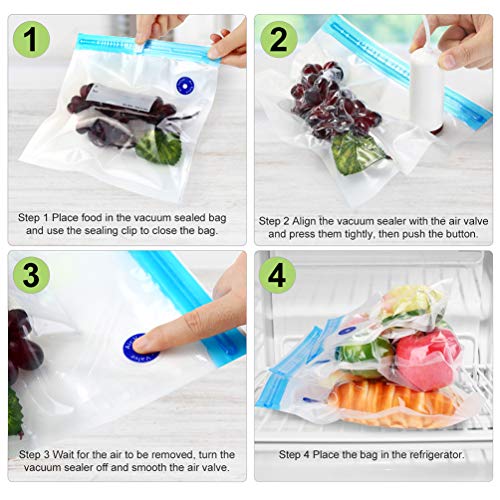 1

Step 1 Place food in the vacuum sealed bag and use the sealing clip to close the bag.

2

Step 2 Align the vacuum sealer with the air valve and press them tightly, then push the button.

3

Air Valve

Step 3 Wait for the air to be removed, turn the vacuum sealer off and smooth the air valve.

4

Step 4 Place the bag in the refrigerator.