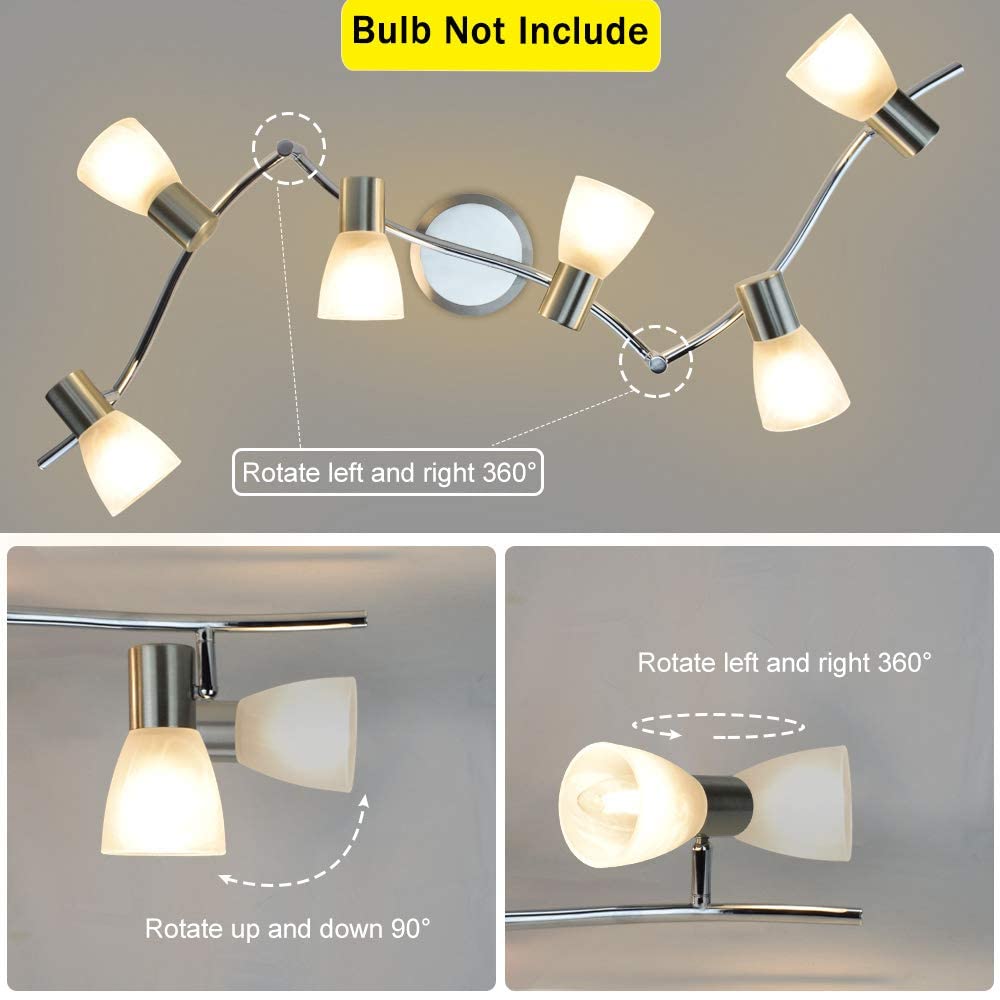 Bulb Not Include

Rotate left and right 360°

Rotate up and down 90°

Rotate left and right 360°