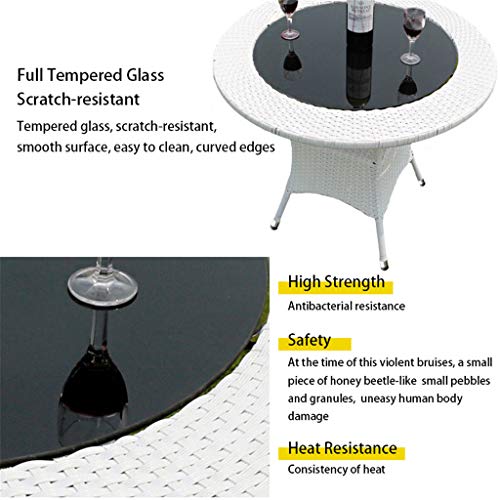 Full Tempered Glass
Scratch-resistant

Tempered glass, scratch-resistant, smooth surface, easy to clean, curved edges

High Strength

Antibacterial resistance

Safety

At the time of this violent bruises, a small piece of honey beetle-like small pebbles and granules, uneasy human body damage

Heat Resistance

Consistency of heat