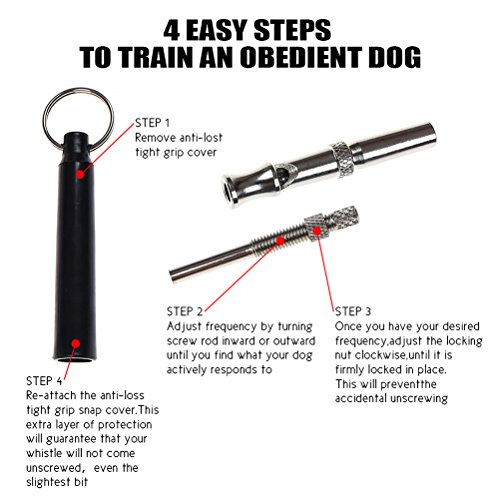 4 EASY STEPS
TO TRAIN AN OBEDIENT DOG

STEP 1
Remove anti-lost tight grip cover

STEP 2
Adjust frequency by turning screw rod inward or outward until you find what your dog actively responds to

STEP 3
Once you have your desired frequency,adjust the locking nut clockwise,until it is firmly locked in place.
This will preventthe accidental unscrewing

STEP 4
Re-attach the anti-loss tight grip snap cover.This extra layer of protection will guarantee that your whistle will not come unscrewed, even the slightest bit