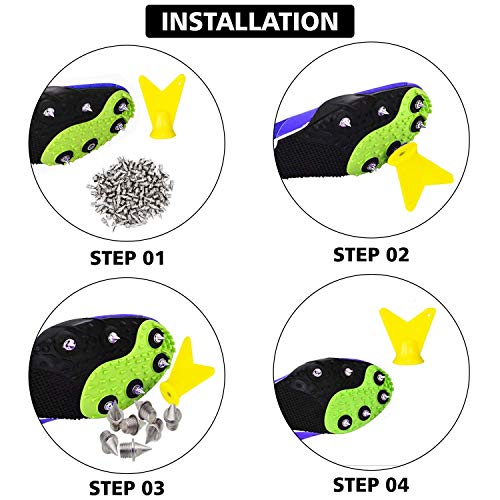 INSTALLATION

STEP 01

STEP 02

STEP 03

STEP 04