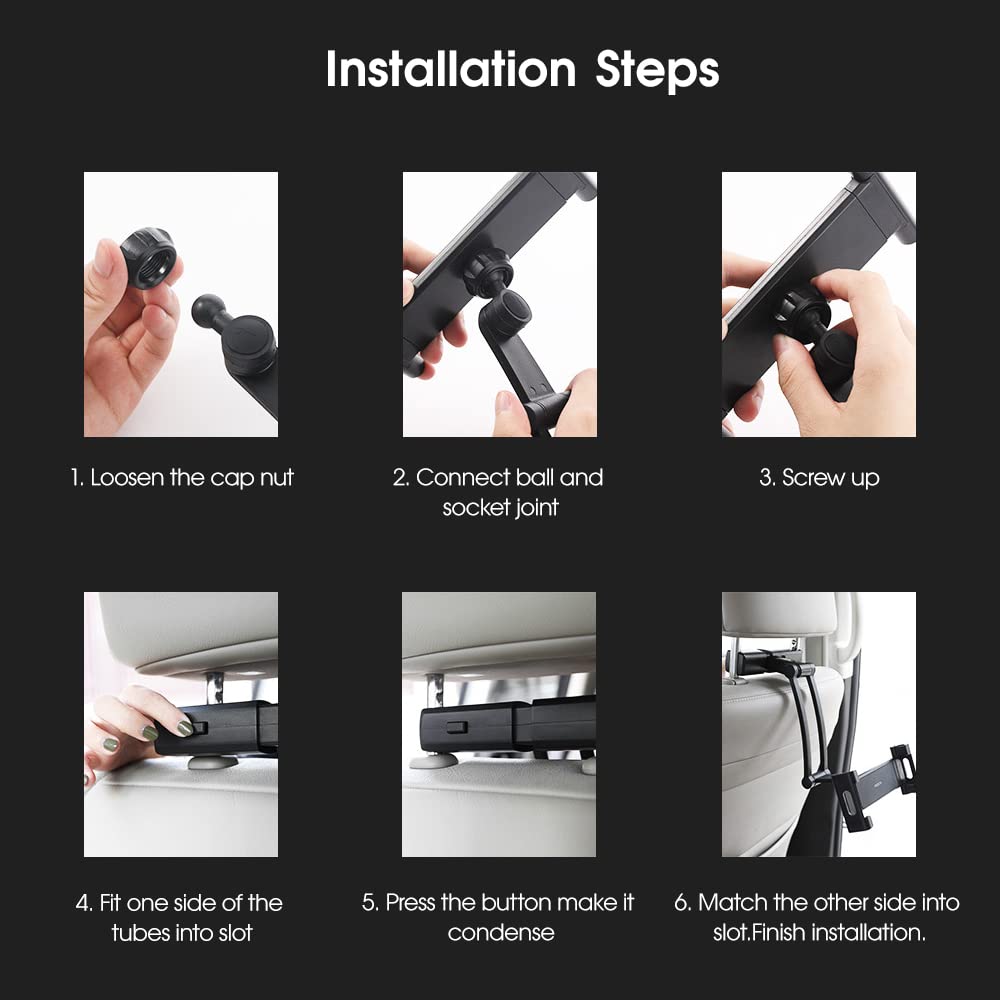 Installation Steps

1. Loosen the cap nut

2. Connect ball and socket joint

3. Screw up

4. Fit one side of the tubes into slot

5. Press the button make it condense

6. Match the other side into slot.Finish installation.