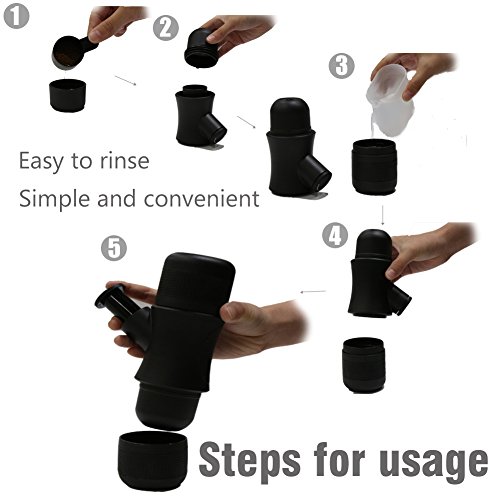 1

2

3

Easy to rinse

Simple and convenient

4

5

Steps for usage