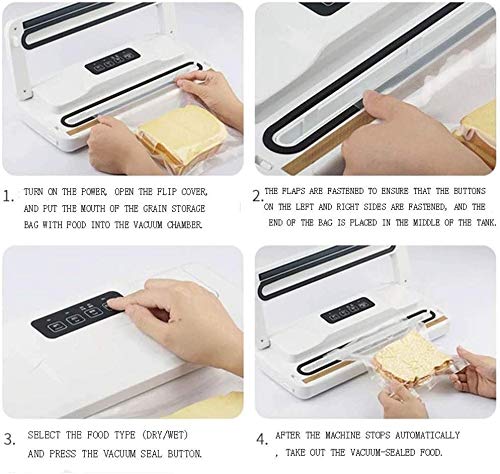 1. TURN ON THE POWER, OPEN THE FLIP COVER, AND PUT THE MOUTH OF THE GRAIN STORAGE BAG WITH FOOD INTO THE VACUUM CHAMBER.

2. THE FLAPS ARE FASTENED TO ENSURE THAT THE BUTTONS ON THE LEFT AND RIGHT SIDES ARE FASTENED, AND THE END OF THE BAG IS PLACED IN THE MIDDLE OF THE TANK.

3. SELECT THE FOOD TYPE (DRY/WET) AND PRESS THE VACUUM SEAL BUTTON.

4. AFTER THE MACHINE STOPS AUTOMATICALLY , TAKE OUT THE VACUUM-SEALED FOOD.