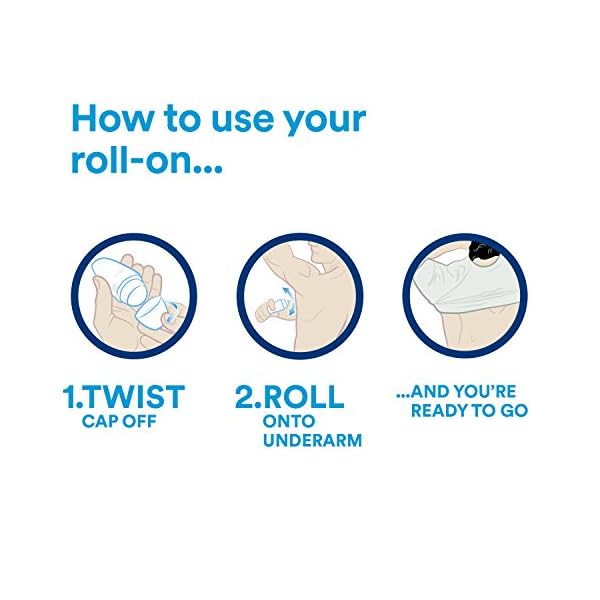 How to use your roll-on...

1.TWIST
CAP OFF

2.ROLL
ONTO UNDERARM

...AND YOU'RE READY TO GO