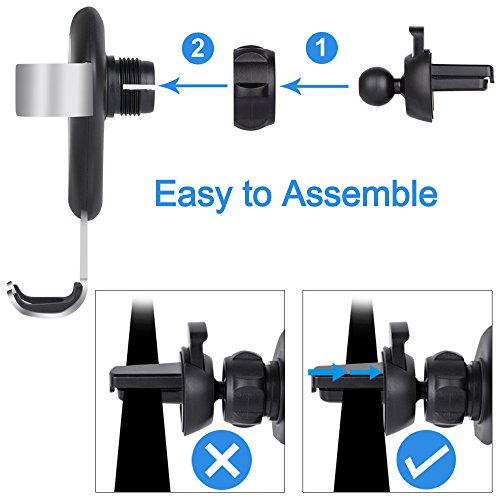 2

1

Easy to Assemble