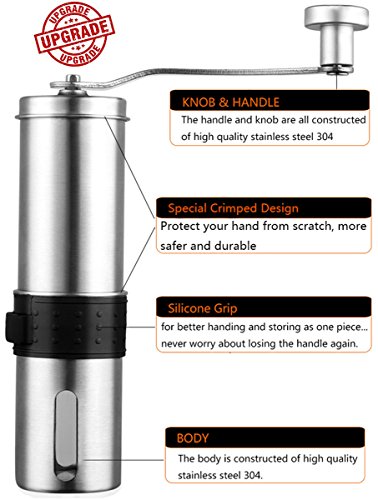 UPGRADE
UPGRADE
UPGRADE

KNOB & HANDLE
The handle and knob are all constructed of high quality stainless steel 304

Special Crimped Design
Protect your hand from scratch, more safer and durable

Silicone Grip
for better handing and storing as one piece... never worry about losing the handle again.

BODY
The body is constructed of high quality stainless steel 304.