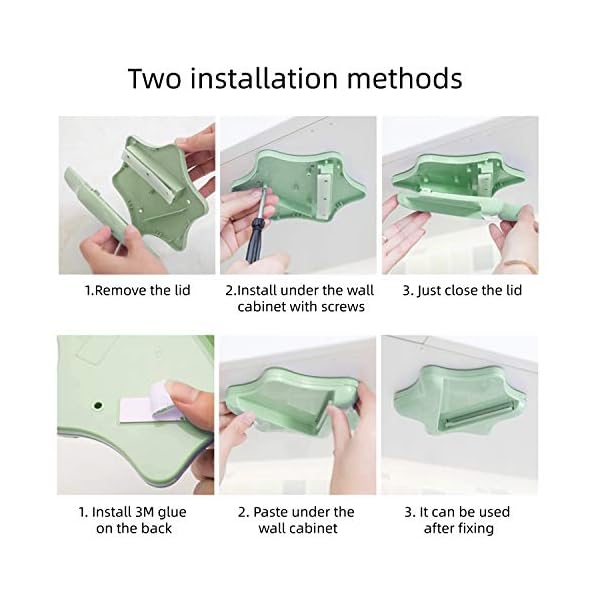 Two installation methods

1.Remove the lid

2.Install under the wall cabinet with screws

3. Just close the lid

1. Install 3M glue on the back

2. Paste under the wall cabinet

3. It can be used after fixing