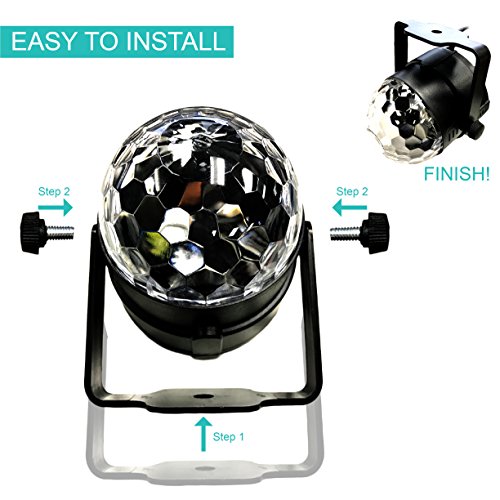 EASY TO INSTALL

FINISH!

Step 2

Step 2

Step 1