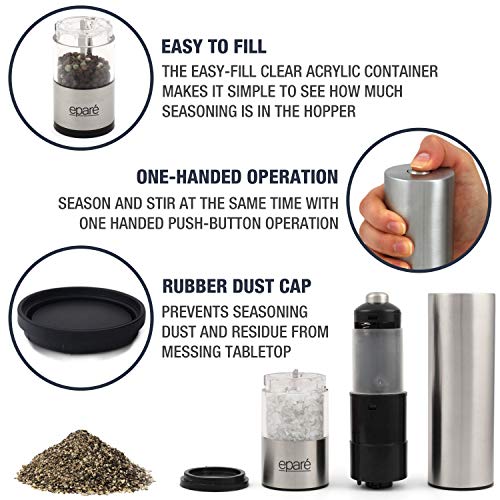 eparé

EASY TO FILL
THE EASY-FILL CLEAR ACRYLIC CONTAINER MAKES IT SIMPLE TO SEE HOW MUCH SEASONING IS IN THE HOPPER

ONE-HANDED OPERATION
SEASON AND STIR AT THE SAME TIME WITH ONE HANDED PUSH-BUTTON OPERATION

RUBBER DUST CAP
PREVENTS SEASONING DUST AND RESIDUE FROM MESSING TABLETOP

eparé