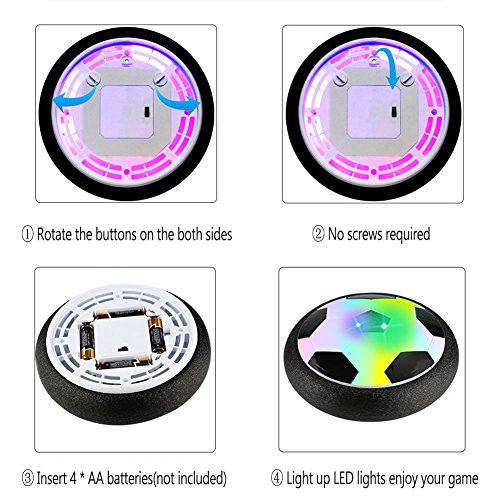 ① Rotate the buttons on the both sides

② No screws required

③ Insert 4 * AA batteries(not included)

④ Light up LED lights enjoy your game