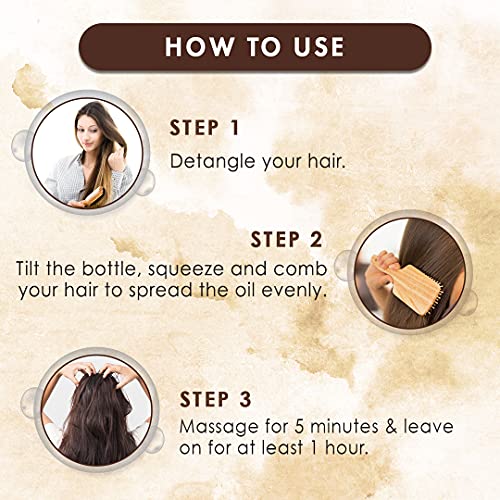 HOW TO USE

STEP 1
Detangle your hair.

STEP 2
Tilt the bottle, squeeze and comb your hair to spread the oil evenly.

STEP 3
Massage for 5 minutes & leave on for at least 1 hour.