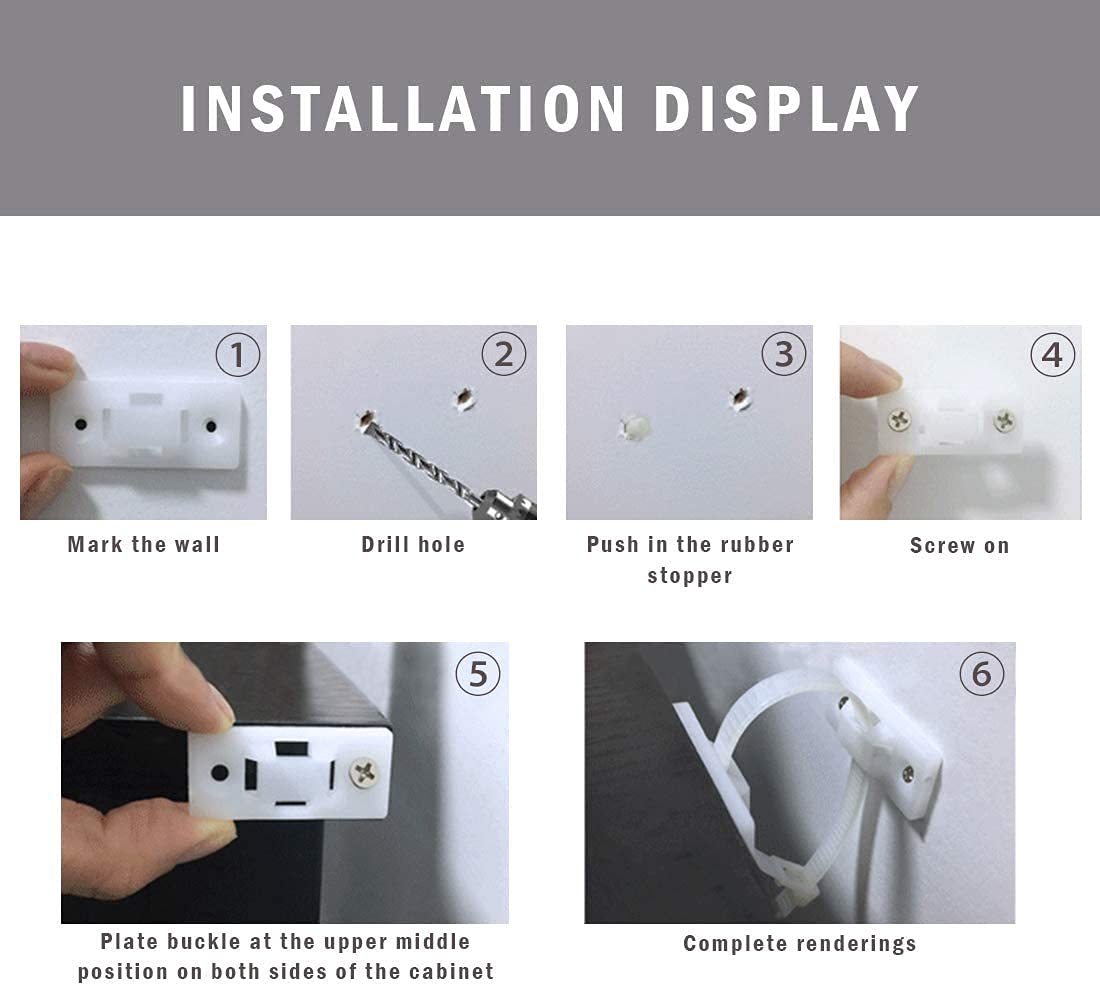 INSTALLATION DISPLAY

①

Mark the wall

②

Drill hole

③

Push in the rubber stopper

④

Screw on

⑤

Plate buckle at the upper middle position on both sides of the cabinet

⑥

Complete renderings