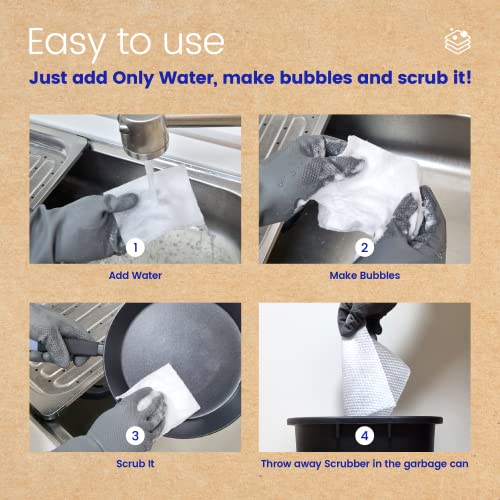 Easy to use

Just add Only Water, make bubbles and scrub it!

1
Add Water

2
Make Bubbles

3
Scrub It

4
Throw away Scrubber in the garbage can