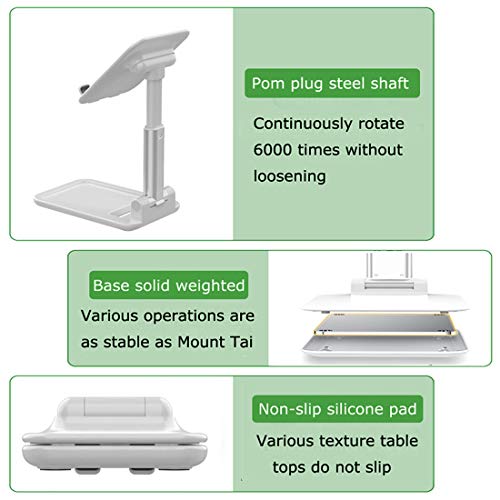 Pom plug steel shaft

Continuously rotate 6000 times without loosening

Base solid weighted

Various operations are as stable as Mount Tai

Non-slip silicone pad

Various texture table tops do not slip