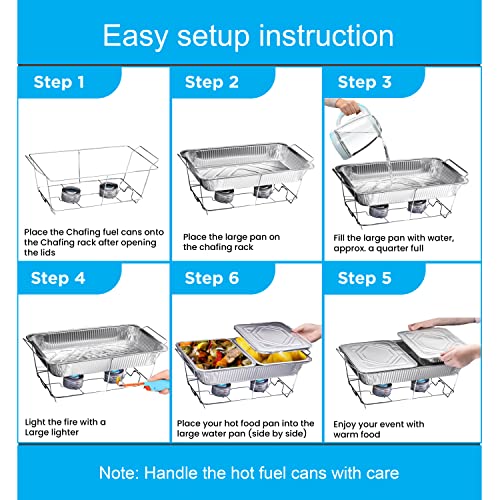 Easy setup instruction

Step 1

Place the Chafing fuel cans onto the Chafing rack after opening the lids

Step 2

Place the large pan on the chafing rack

Step 3

Fill the large pan with water, approx. a quarter full

Step 4

Light the fire with a Large lighter

Step 6

Place your hot food pan into the large water pan (side by side)

Step 5

Enjoy your event with warm food

Note: Handle the hot fuel cans with care