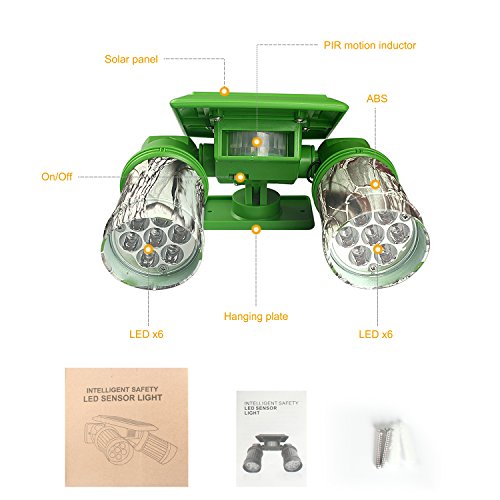 PIR motion inductor

Solar panel

ABS

On/Off

Hanging plate

LED x6

LED x6

INTELLIGENT SAFETY
LED SENSOR LIGHT

INTELLIGENT SAFETY
LED SENSOR
LIGHT