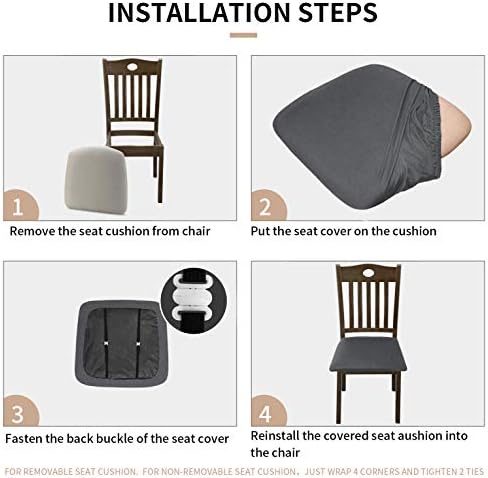 INSTALLATION STEPS

1
Remove the seat cushion from chair

2
Put the seat cover on the cushion

3
Fasten the back buckle of the seat cover

4
Reinstall the covered seat aushion into the chair

FOR REMOVABLE SEAT CUSHION. FOR NON-REMOVABLE SEAT CUSHION, JUST WRAP 4 CORNERS AND TIGHTEN 2 TIES