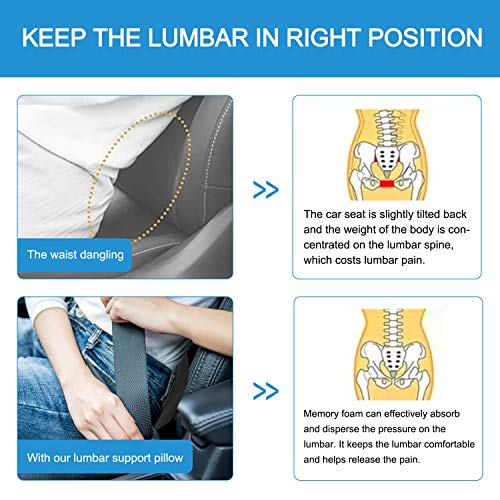 KEEP THE LUMBAR IN RIGHT POSITION

The waist dangling

>>

The car seat is slightly tilted back and the weight of the body is concentrated on the lumbar spine, which costs lumbar pain.

With our lumbar support pillow

>>

Memory foam can effectively absorb and disperse the pressure on the lumbar. It keeps the lumbar comfortable and helps release the pain.