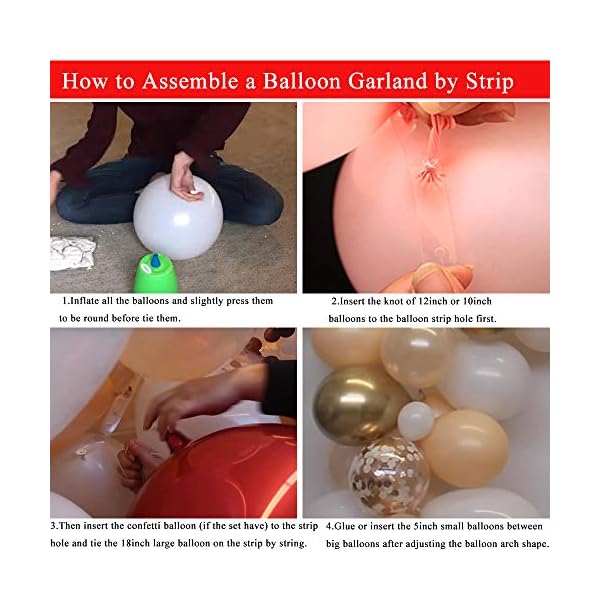 How to Assemble a Balloon Garland by Strip

1.Inflate all the balloons and slightly press them to be round before tie them.

2.Insert the knot of 12inch or 10inch balloons to the balloon strip hole first.

3.Then insert the confetti balloon (if the set have) to the strip hole and tie the 18inch large balloon on the strip by string.

4.Glue or insert the 5inch small balloons between big balloons after adjusting the balloon arch shape.